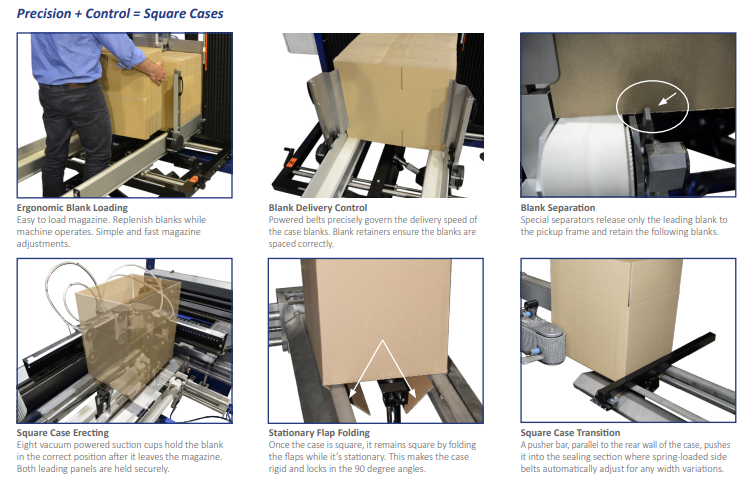 Precision + Control = Square Cases

Ergonomic Blank Loading
Easy to load magazine. Replenish blanks while machine operates. Simple and fast magazine adjustments.

Blank Delivery Control
Powered belts precisely govern the delivery speed of the case blanks. Blank retainers ensure the blanks are spaced correctly.

Blank Separation
Special separators release only the leading blank to the pickup frame and retain the following blanks.

Square Case Erecting
Eight vacuum powered suction cups hold the blank in the correct position after it leaves the magazine. Both leading panels are held securely.

Stationary Flap Folding
Once the case is square, it remains square by folding the flaps while it's stationary. This makes the case rigid and locks in the 90 degree angles.

Square Case Transition
A pusher bar, parallel to the rear wall of the case, pushes it into the sealing section where spring-loaded side belts automatically adjust for any width variations.